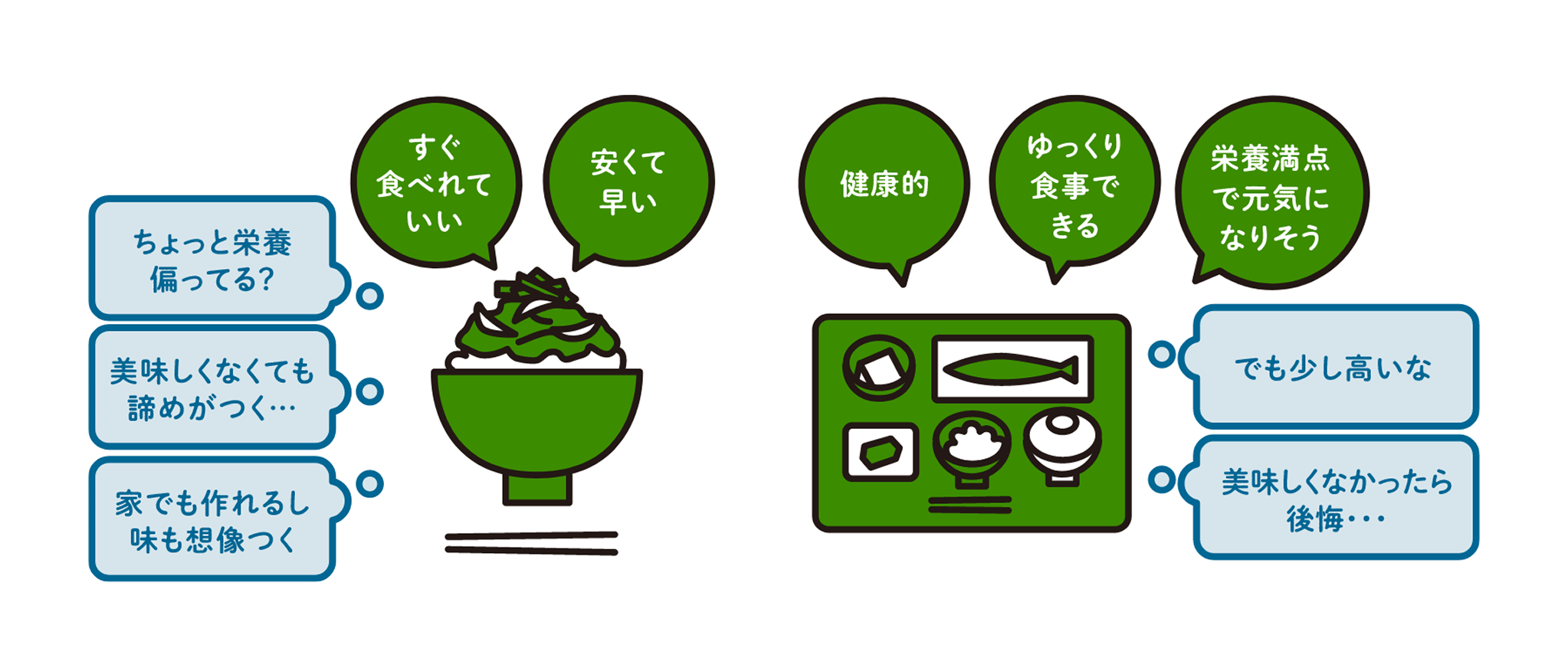 すぐ食べれていい

安くて早い

ちょっと栄養偏ってる?

美味しくなくても諦めがつく…

家でも作れるし味も想像つく

健康的

ゆっくり食事できる

栄養満点で元気になりそう

でも少し高いな

美味しくなかったら後悔・・・